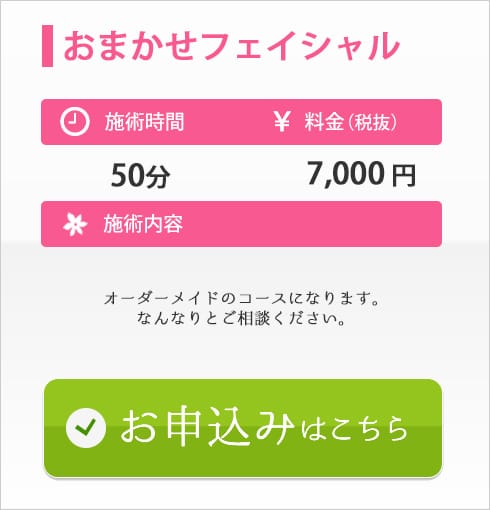 おまかせフェイシャル

施術時間 ¥ 料金（税抜）

50分 7,000円

施術内容

オーダーメイドのコースになります。
なんなりとご相談ください。

お申込みはこちら